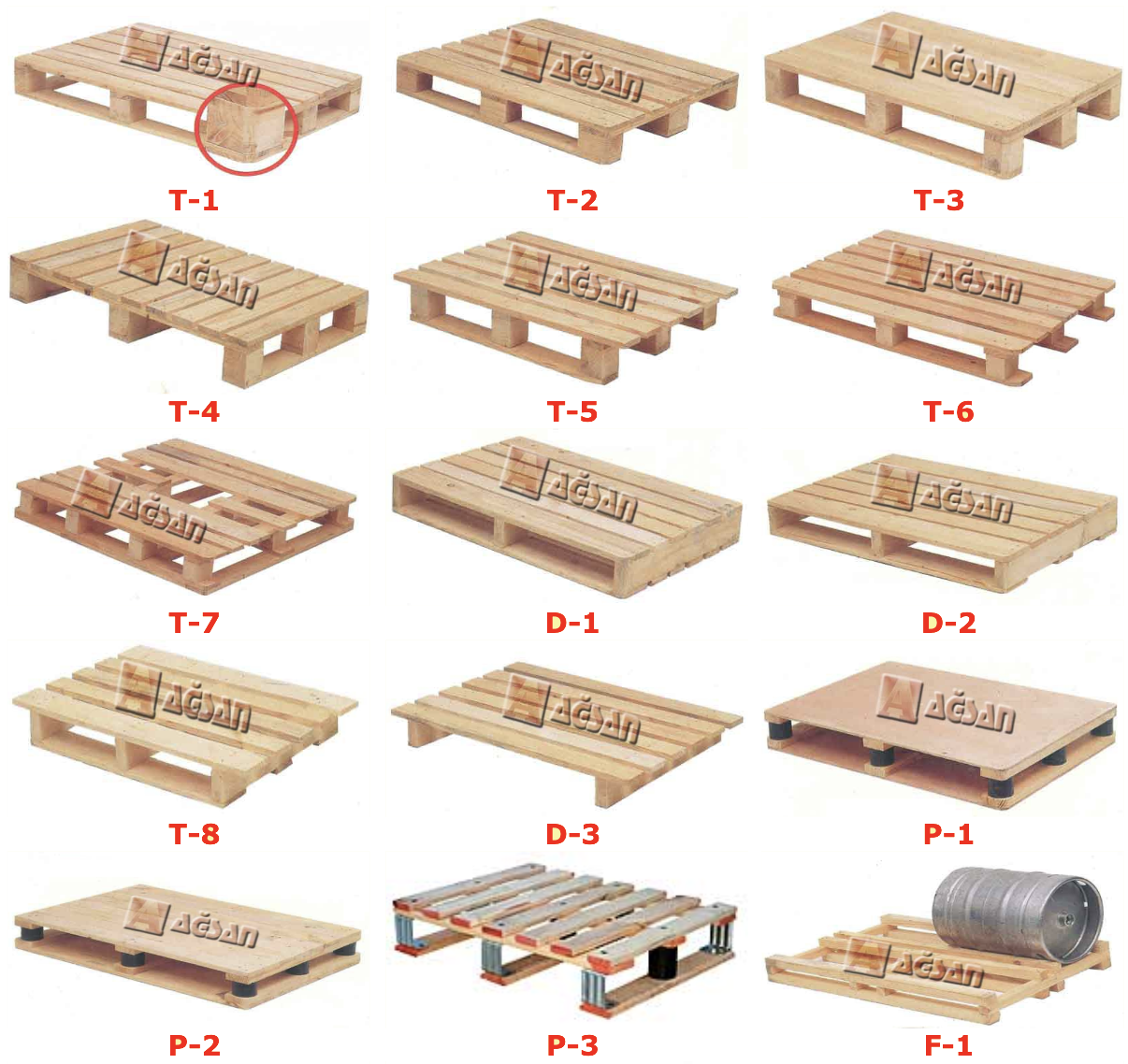 AĞSAN
T-1
AĞSAN
T-2
AĞSAN
T-3
AĞSAN
T-4
AĞSAN
T-5
AĞSAN
T-6
AĞSAN
T-7
AĞSAN
D-1
AĞSAN
D-2
AĞSAN
T-8
AĞSAN
D-3
AĞSAN
P-1
AĞSAN
P-2
P-3
AĞSAN
F-1